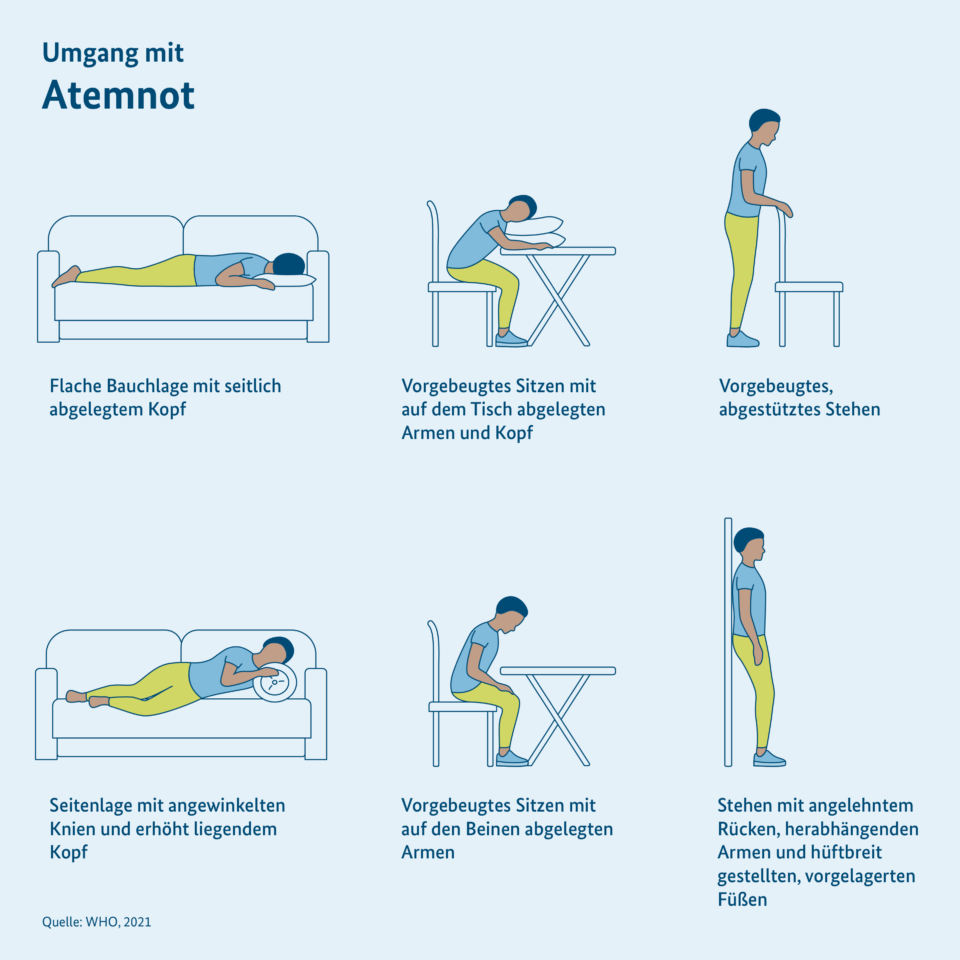 Umgang mit
Atemnot

Flache Bauchlage mit seitlich abgelegtem Kopf

Vorgebeugtes Sitzen mit auf dem Tisch abgelegten Armen und Kopf

Vorgebeugtes, abgestütztes Stehen

Seitenlage mit angewinkelten Knien und erhöht liegendem Kopf

Vorgebeugtes Sitzen mit auf den Beinen abgelegten Armen

Stehen mit angelehntem Rücken, herabhängenden Armen und hüftbreit gestellten, vorgelagerten Füßen

Quelle: WHO, 2021